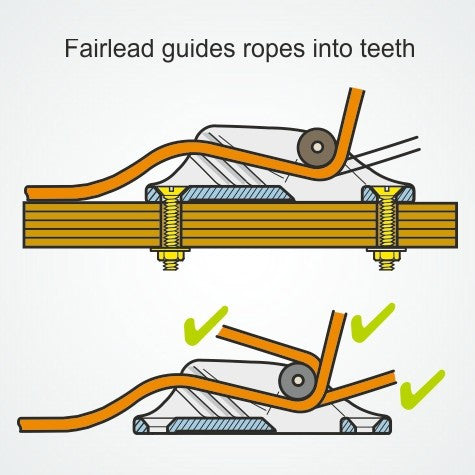 Fairlead guides ropes into teeth