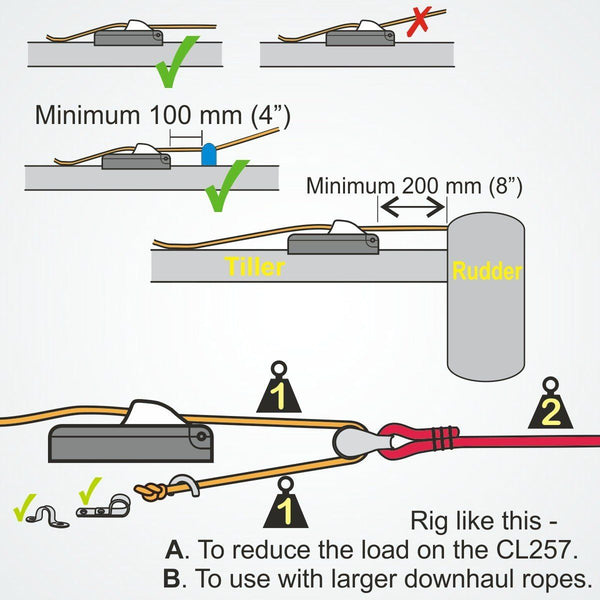 Minimum 100 mm (4”)

Minimum 200 mm (8”)

Tiller

Rudder

1

2

1

Rig like this -

A. To reduce the load on the CL257.

B. To use with larger downhaul ropes.