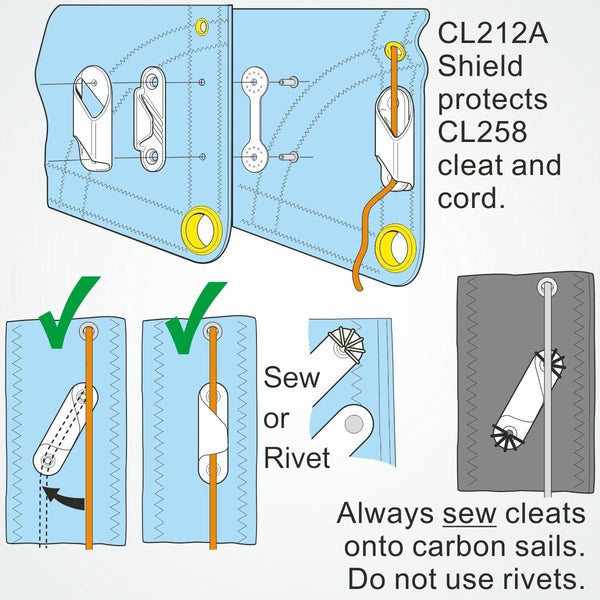 CL212A Shield protects CL258 cleat and cord.

Sew or Rivet

Always sew cleats onto carbon sails. Do not use rivets.