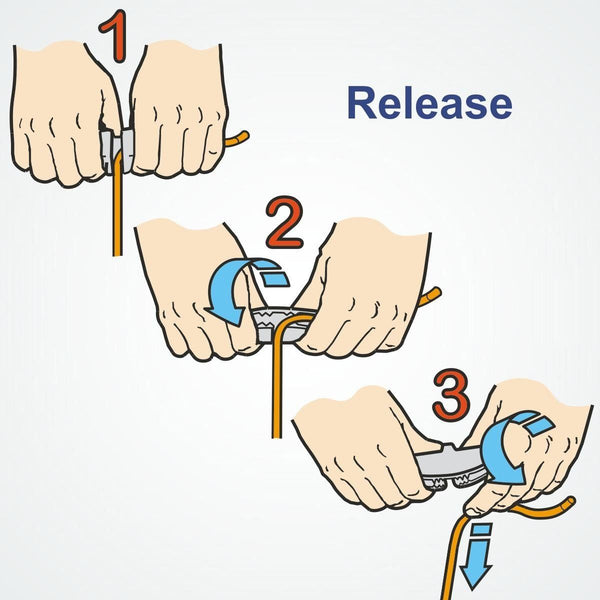 1

Release

2

3