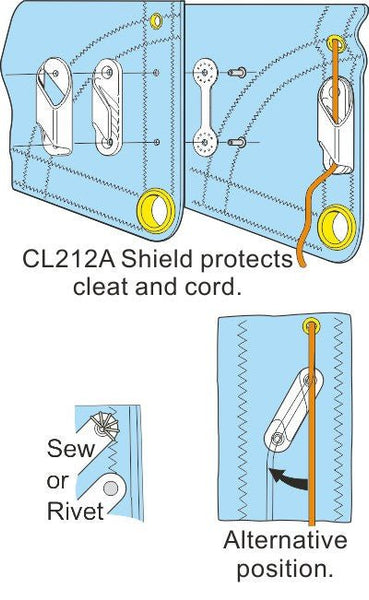 CL212A Shield protects cleat and cord.

Sew or Rivet

Alternative position.